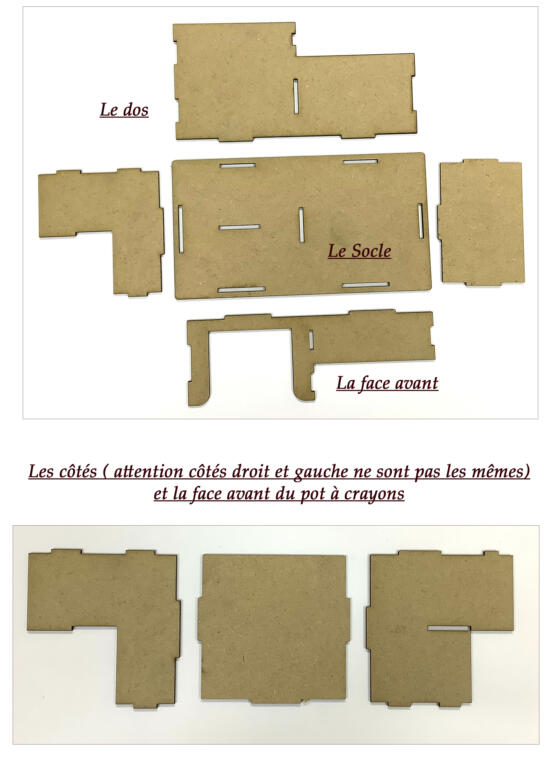 Le dos

Le Socle

La face avant

Les côtés ( attention côtés droit et gauche ne sont pas les mêmes) et la face avant du pot à crayons