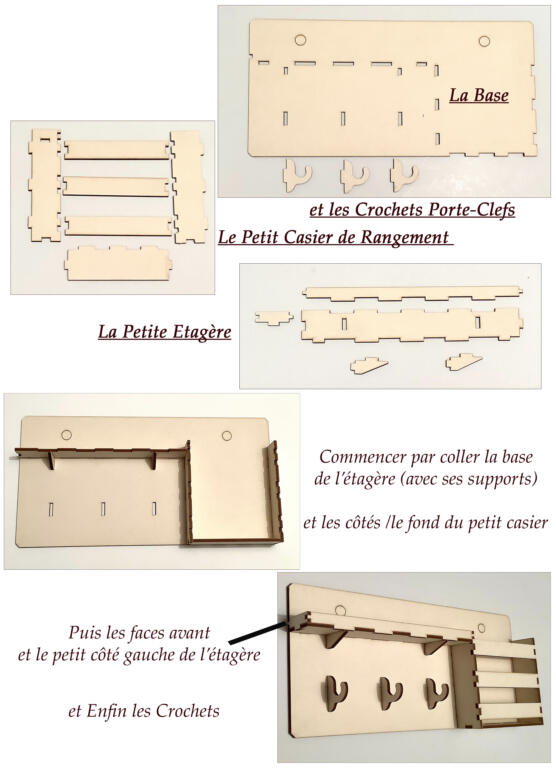 La Base

et les Crochets Porte-Clefs

Le Petit Casier de Rangement

La Petite Etagère

Commencer par coller la base de l'étagère (avec ses supports)

et les côtés /le fond du petit casier

Puis les faces avant et le petit côté gauche de l'étagère

et Enfin les Crochets