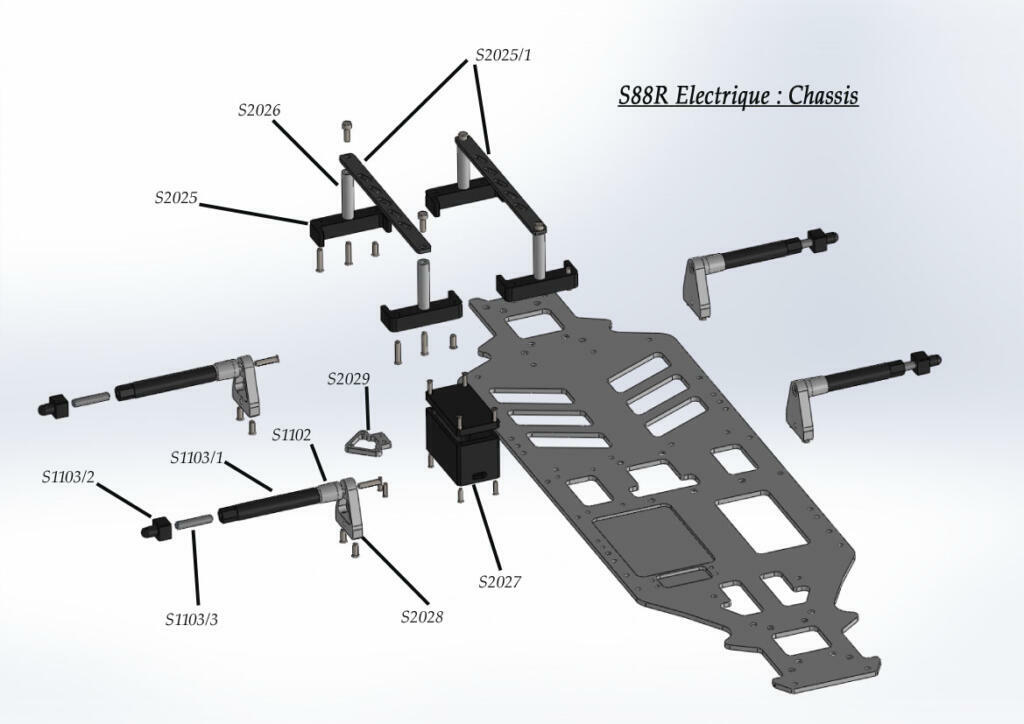 S88R Electrique : Chassis

S2025/1
S2026
S2025
S2029
S1102
S1103/1
S1103/2
S1103/3
S2028
S2027