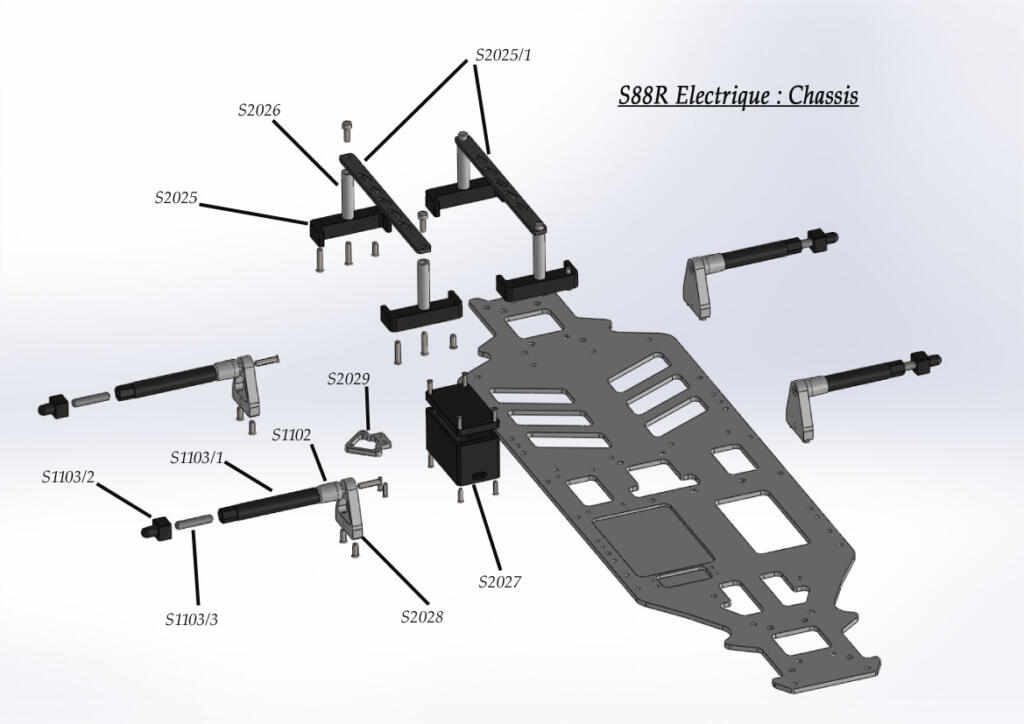 S88R Electrique : Chassis

S2025/1
S2026
S2025
S2029
S1102
S1103/1
S1103/2
S1103/3
S2028
S2027