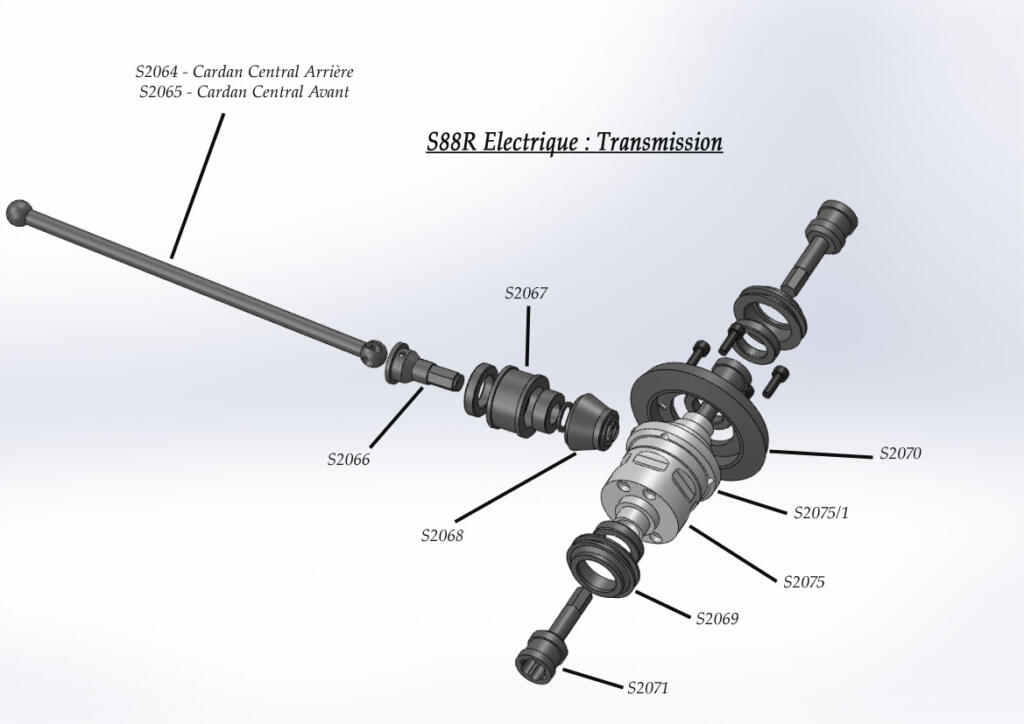 S2064 - Cardan Central Arrière
S2065 - Cardan Central Avant

S88R Electrique : Transmission

S2067

S2066

S2068

S2070

S2075/1

S2075

S2069

S2071