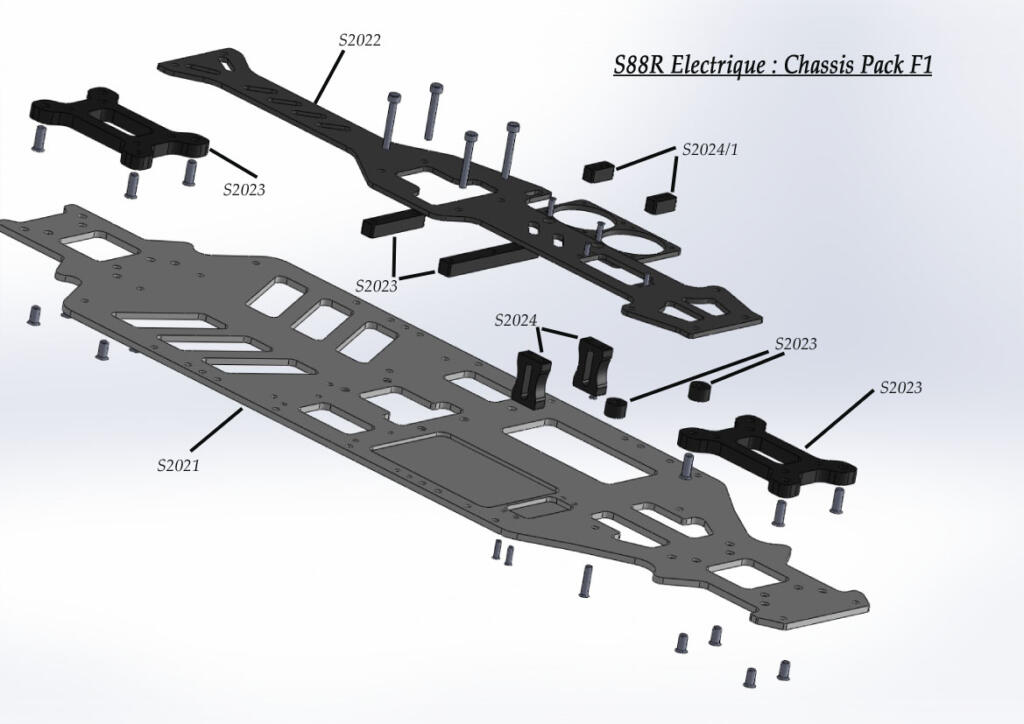 S88R Electrique : Chassis Pack F1

S2022

S2024/1

S2023

S2023

S2024

S2023

S2023

S2021